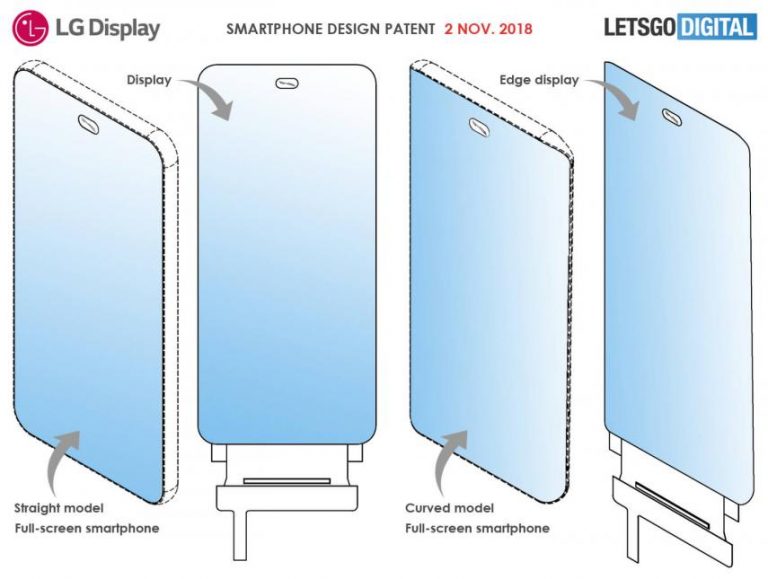 LG Display

SMARTPHONE DESIGN PATENT 2 NOV. 2018

LETSGO DIGITAL

Display

Edge display

Straight model
Full-screen smartphone

Curved model
Full-screen smartphone